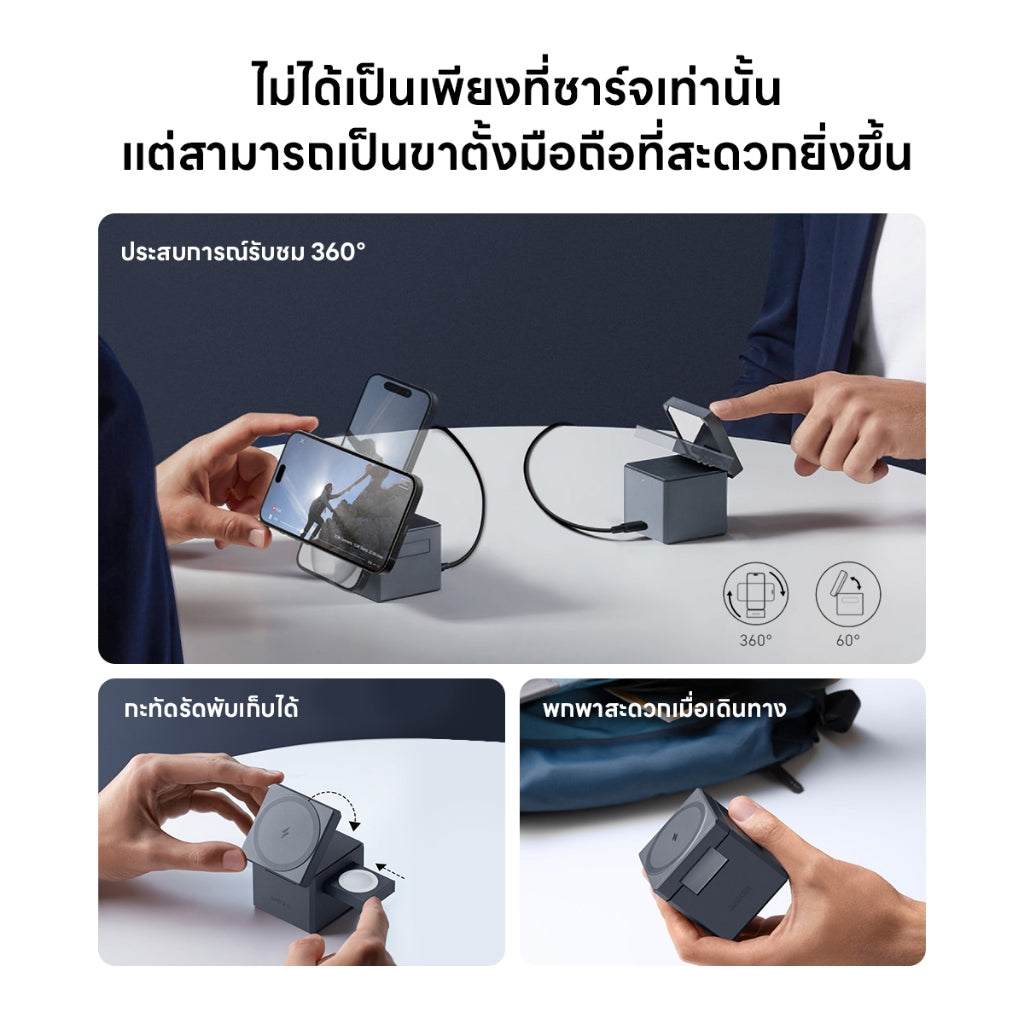 ไม่ได้เป็นเพียงที่ชาร์จเท่านั้น
แต่สามารถเป็นขาตั้งมือถือที่สะดวกยิ่งขึ้น

ประสบการณ์รับชม 360°

360°

60°

กะทัดรัดพับเก็บได้

พกพาสะดวกเมื่อเดินทาง